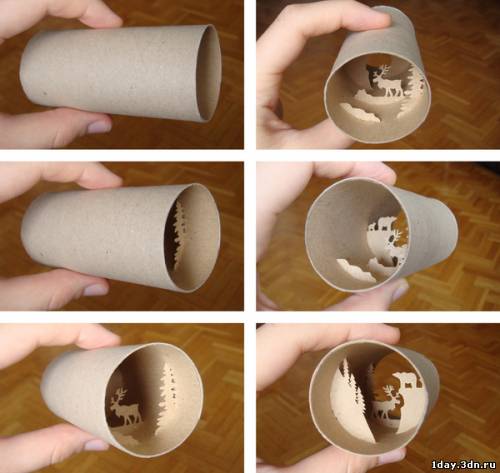 1day.3dn.ru